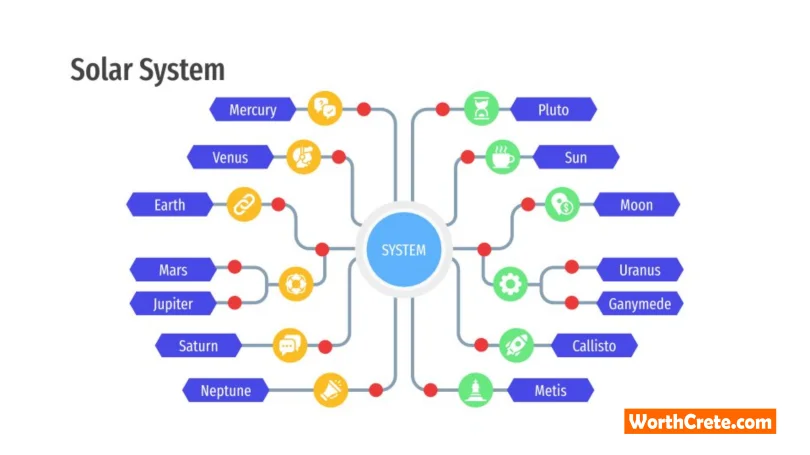 Solar System

Mercury

Venus

Earth

Mars

Jupiter

Saturn

Neptune

SYSTEM

Pluto

Sun

Moon

Uranus

Ganymede

Callisto

Metis

WorthCrete.com